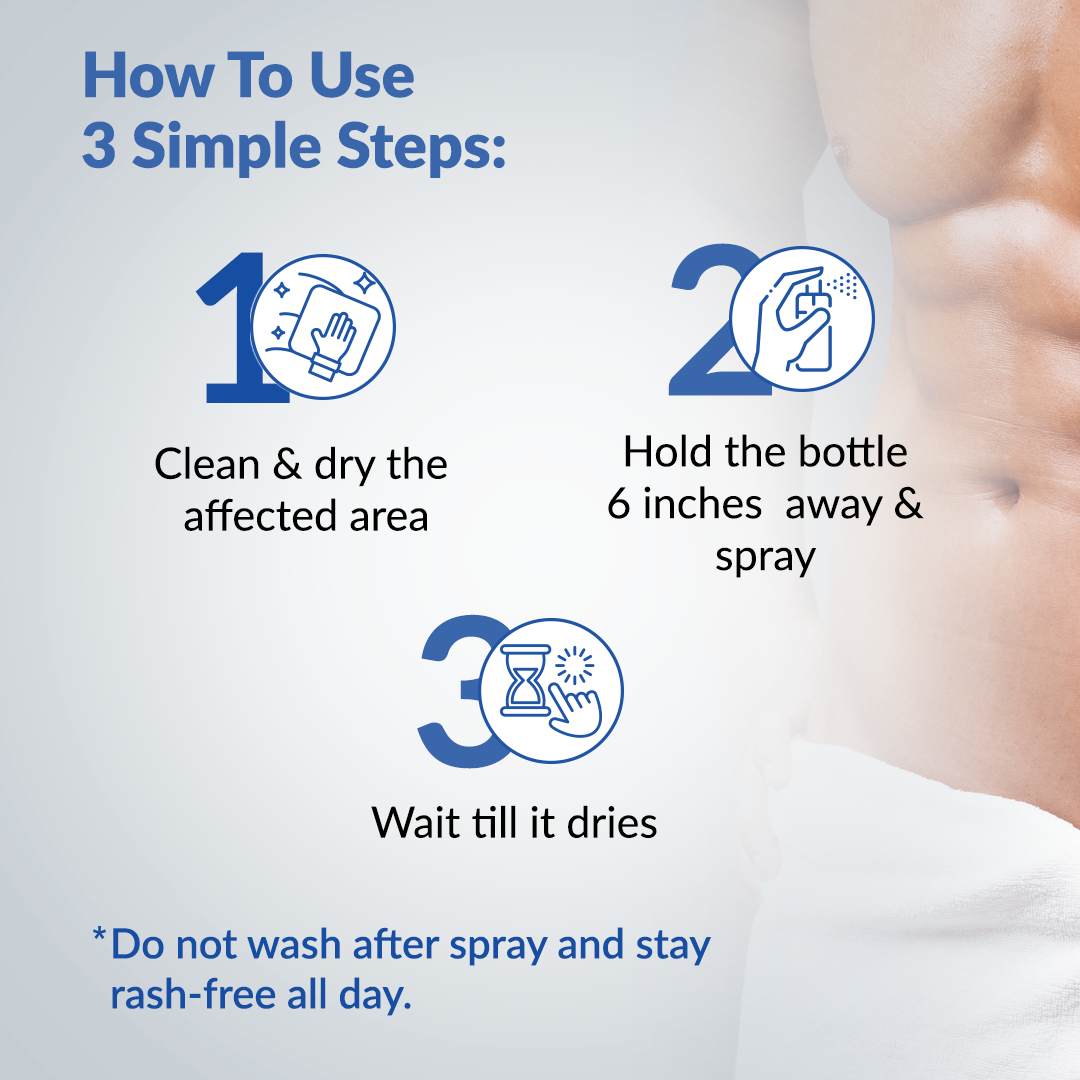 How To Use
3 Simple Steps:

1

Clean & dry the affected area

2

Hold the bottle 6 inches  away & spray

3

Wait till it dries

*Do not wash after spray and stay rash-free all day.